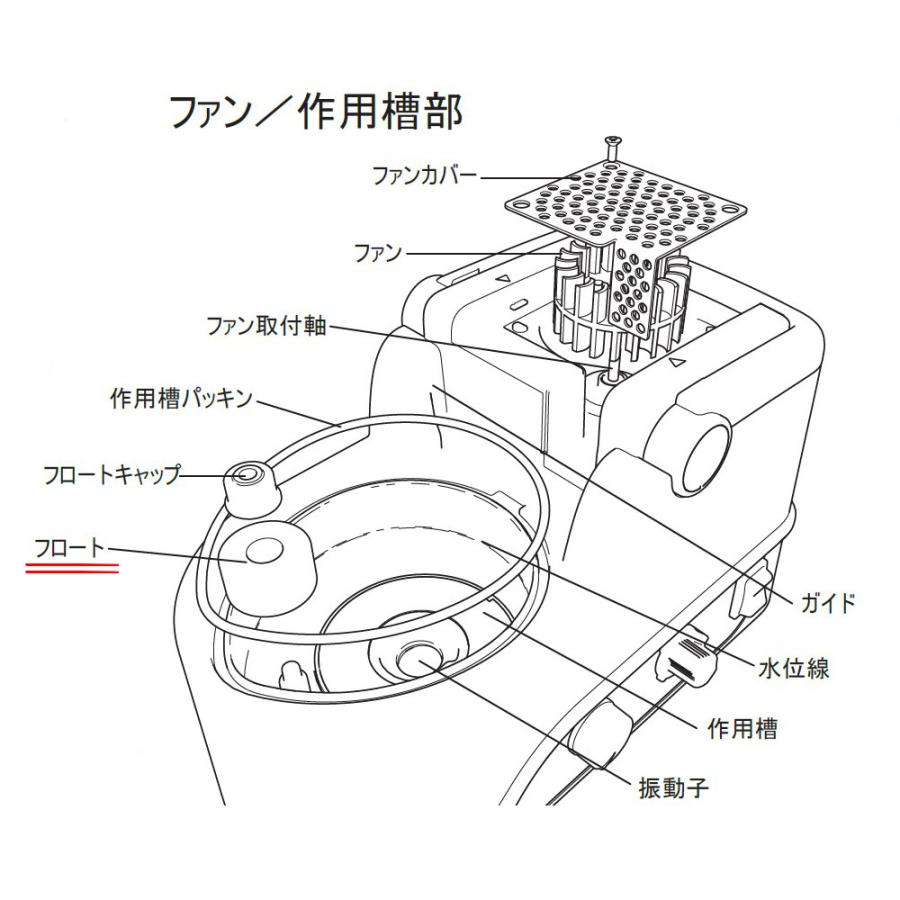 ファン／作用槽部

ファンカバー

ファン

ファン取付軸

作用槽パッキン

フロートキャップ

フロート

ガイド

水位線

作用槽

振動子