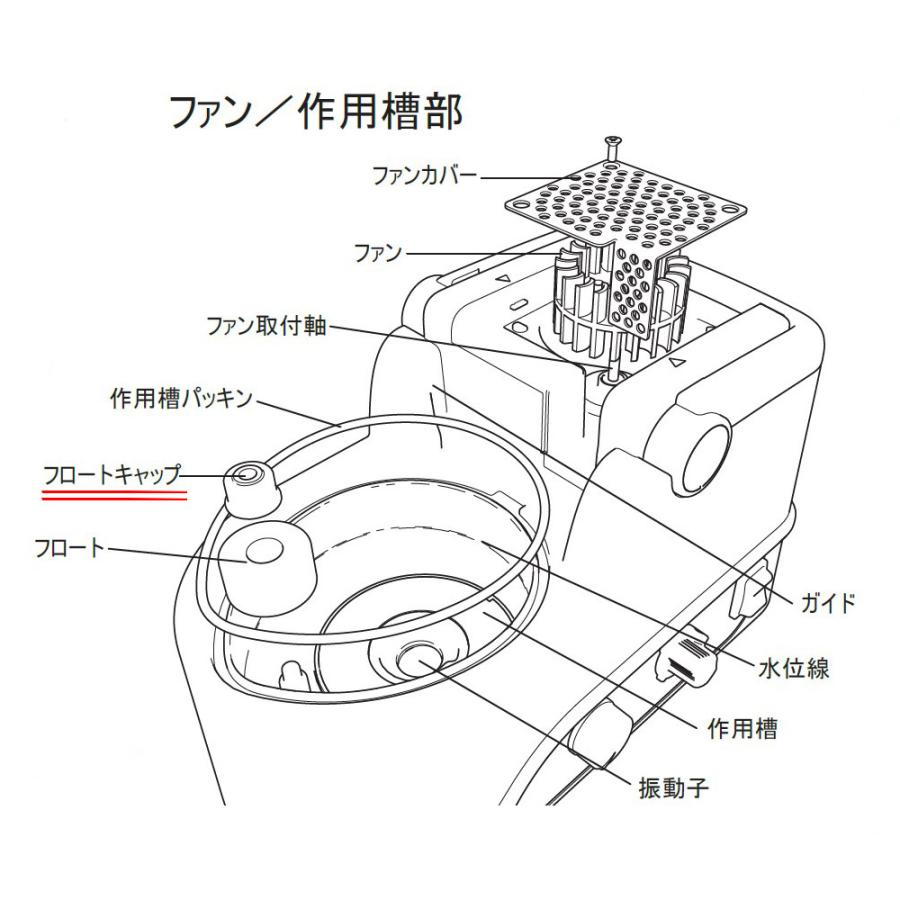 ファン／作用槽部

ファンカバー

ファン

ファン取付軸

作用槽パッキン

フロートキャップ

フロート

ガイド

水位線

作用槽

振動子