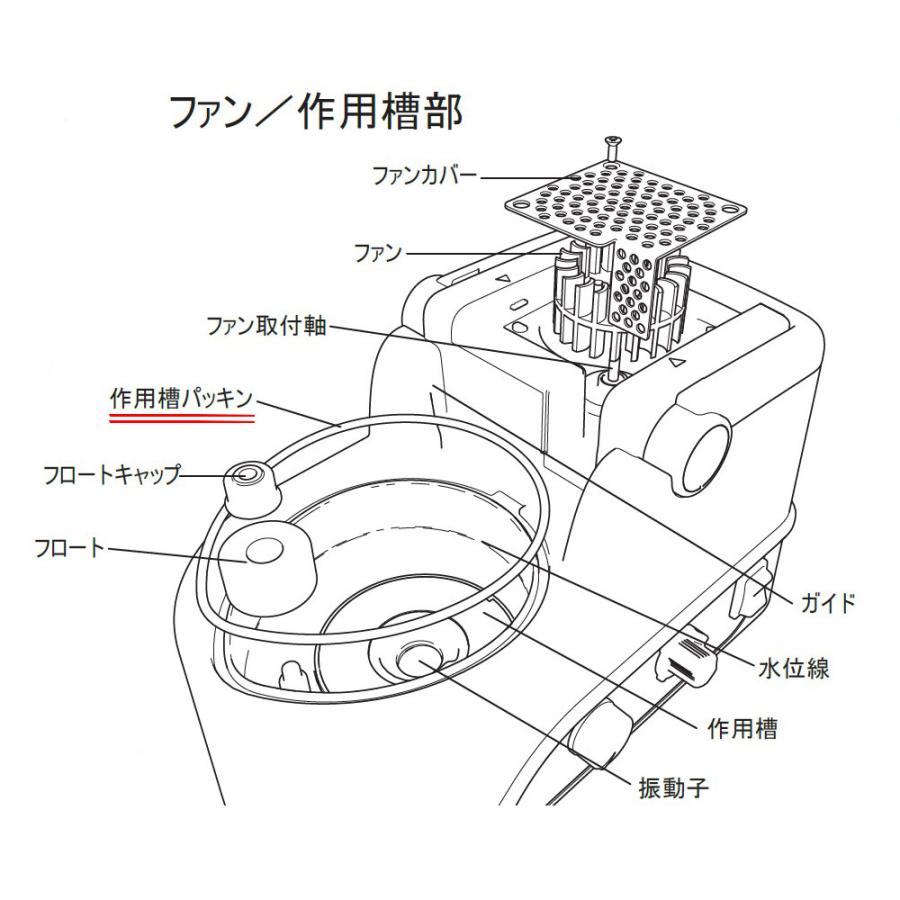 ファン／作用槽部

ファンカバー

ファン

ファン取付軸

作用槽パッキン

フロートキャップ

フロート

ガイド

水位線

作用槽

振動子