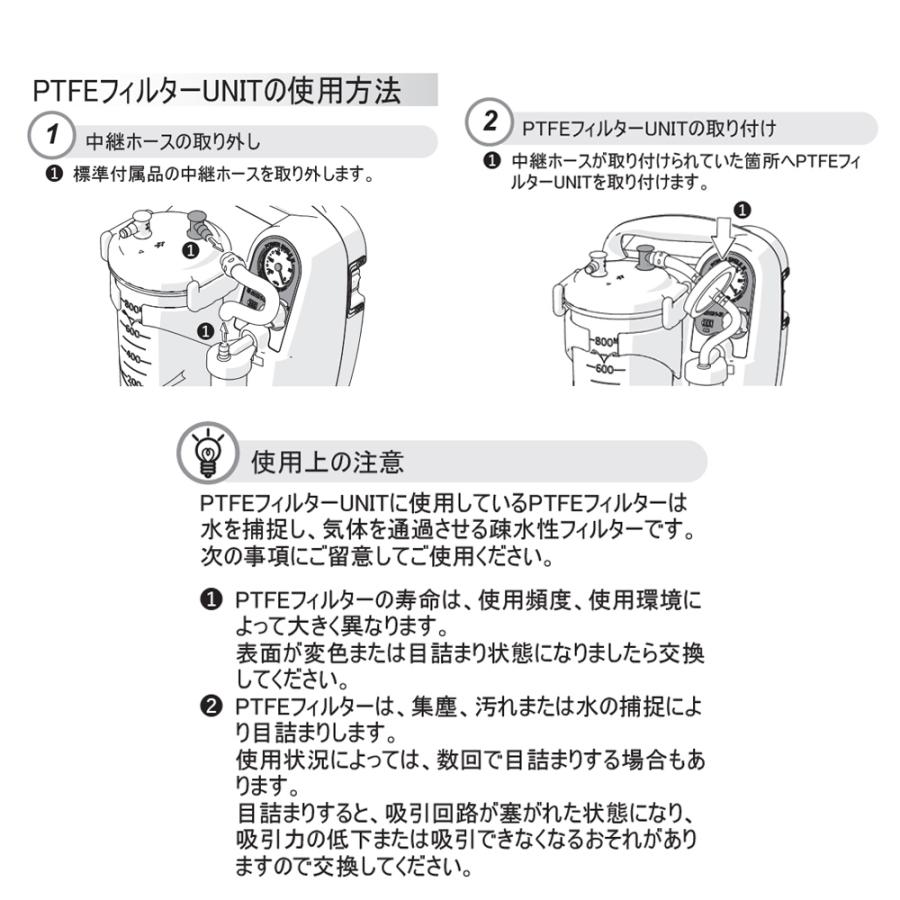 PTFEフィルターUNITの使用方法

1 中継ホースの取り外し

❶ 標準付属品の中継ホースを取り外します。

❶

❶

800
600
400
200

2 PTFEフィルターUNITの取り付け

❶ 中継ホースが取り付けられていた箇所へPTFEフィルターUNITを取り付けます。

❶

800
600

使用上の注意

PTFEフィルターUNITに使用しているPTFEフィルターは水を捕捉し、気体を通過させる疎水性フィルターです。次の事項にご留意してご使用ください。

❶ PTFEフィルターの寿命は、使用頻度、使用環境によって大きく異なります。
表面が変色または目詰まり状態になりましたら交換してください。

❷ PTFEフィルターは、集塵、汚れまたは水の捕捉により目詰まりします。
使用状況によっては、数回で目詰まりする場合もあります。
目詰まりすると、吸引回路が塞がれた状態になり、吸引力の低下または吸引できなくなるおそれがありますので交換してください。